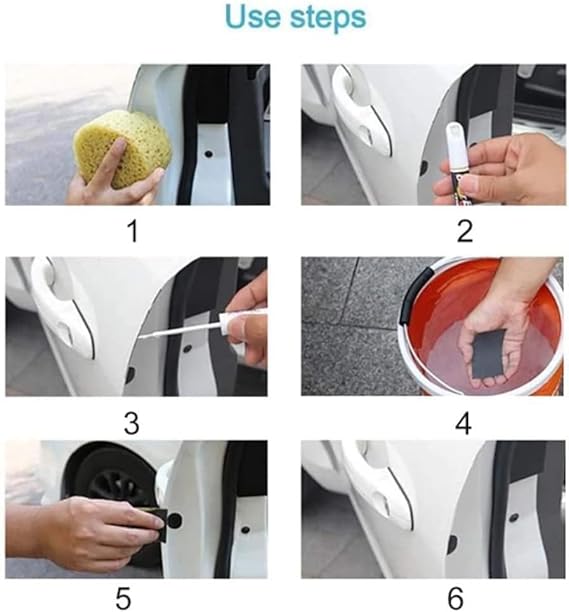 Use steps

1

2

3

4

5

6